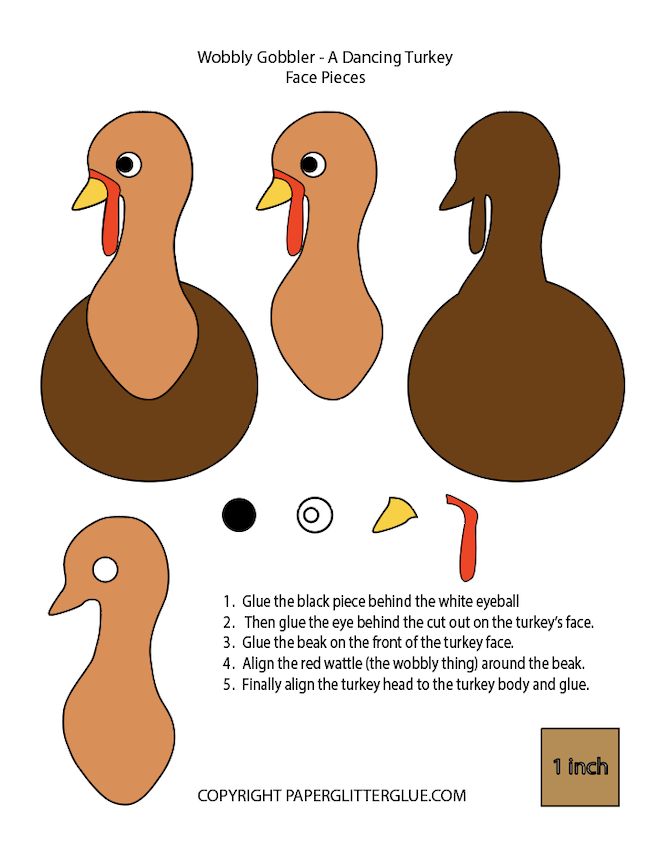 Wobbly Gobbler - A Dancing Turkey
Face Pieces

1. Glue the black piece behind the white eyeball
2. Then glue the eye behind the cut out on the turkey's face.
3. Glue the beak on the front of the turkey face.
4. Align the red wattle (the wobbly thing) around the beak.
5. Finally align the turkey head to the turkey body and glue.

1 inch

COPYRIGHT PAPERGLITTERGLUE.COM